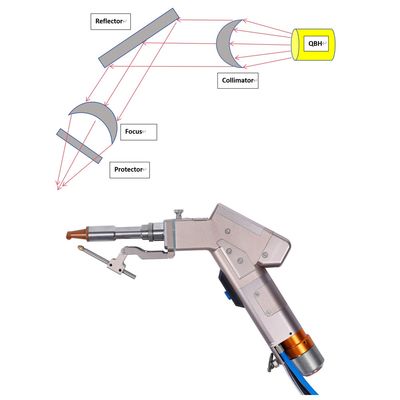 Reflector

QBH

Collimator

Focus

Protector