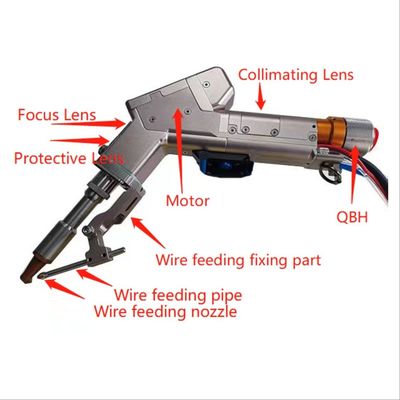 Collimating Lens
Focus Lens
Protective Lens
Motor
QBH
Wire feeding fixing part
Wire feeding pipe
Wire feeding nozzle